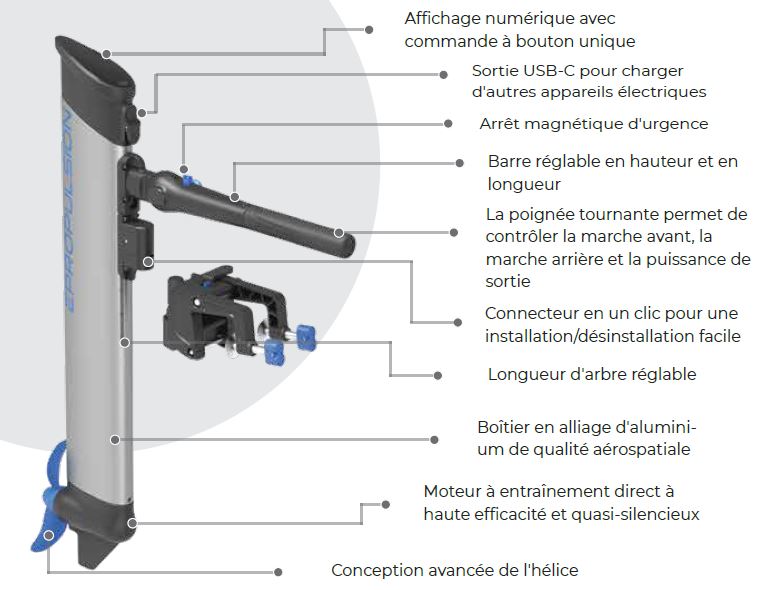 EPROPULSION

Affichage numérique avec commande à bouton unique

Sortie USB-C pour charger d'autres appareils électriques

Arrêt magnétique d'urgence

Barre réglable en hauteur et en longueur

La poignée tournante permet de contrôler la marche avant, la marche arrière et la puissance de sortie

Connecteur en un clic pour une installation/désinstallation facile

Longueur d'arbre réglable

Boîtier en alliage d'aluminium de qualité aérospatiale

Moteur à entraînement direct à haute efficacité et quasi-silencieux

Conception avancée de l'hélice