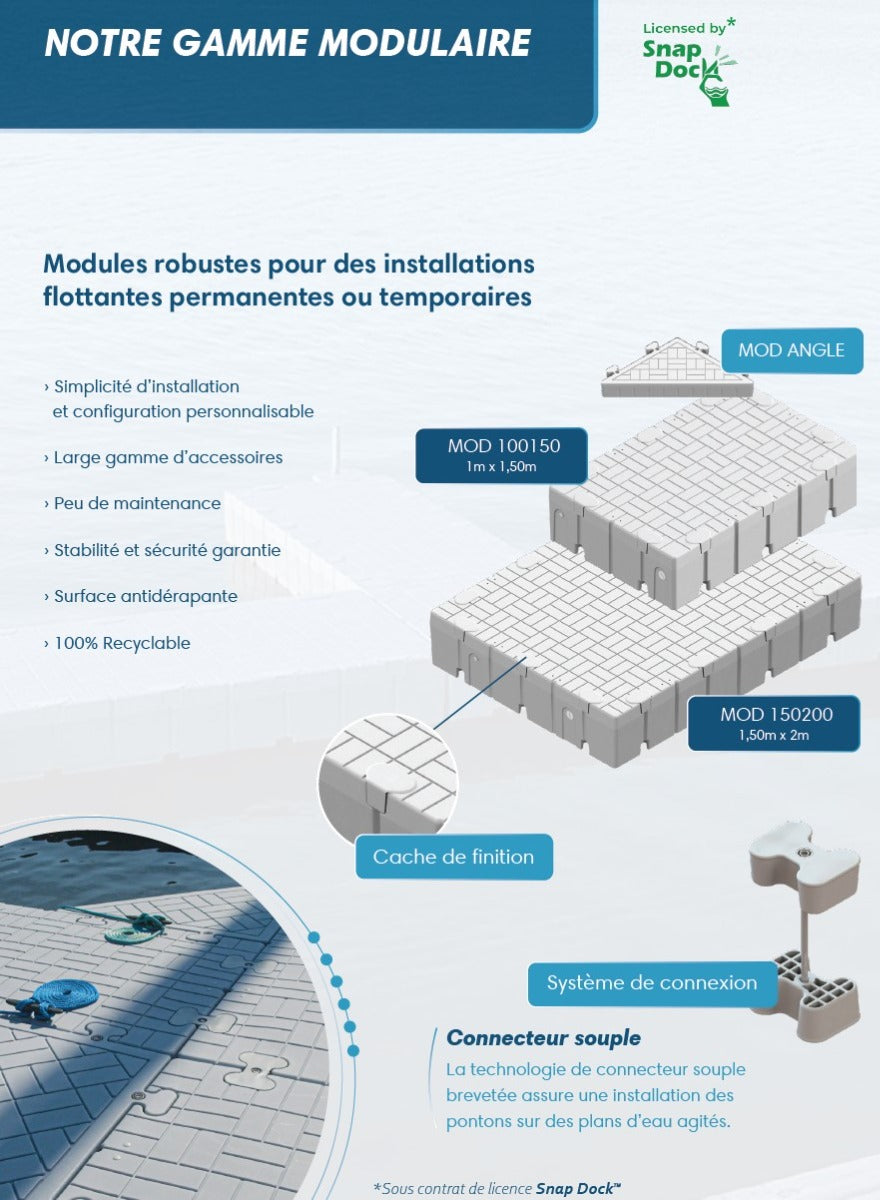 NOTRE GAMME MODULAIRE

Licensed by*
Snap Dock

Modules robustes pour des installations flottantes permanentes ou temporaires

› Simplicité d'installation et configuration personnalisable

› Large gamme d'accessoires

› Peu de maintenance

› Stabilité et sécurité garantie

› Surface antidérapante

› 100% Recyclable

MOD ANGLE

MOD 100150
1m x 1,50m

MOD 150200
1,50m x 2m

Cache de finition

Système de connexion

Connecteur souple

La technologie de connecteur souple brevetée assure une installation des pontons sur des plans d'eau agités.

*Sous contrat de licence Snap Dock™