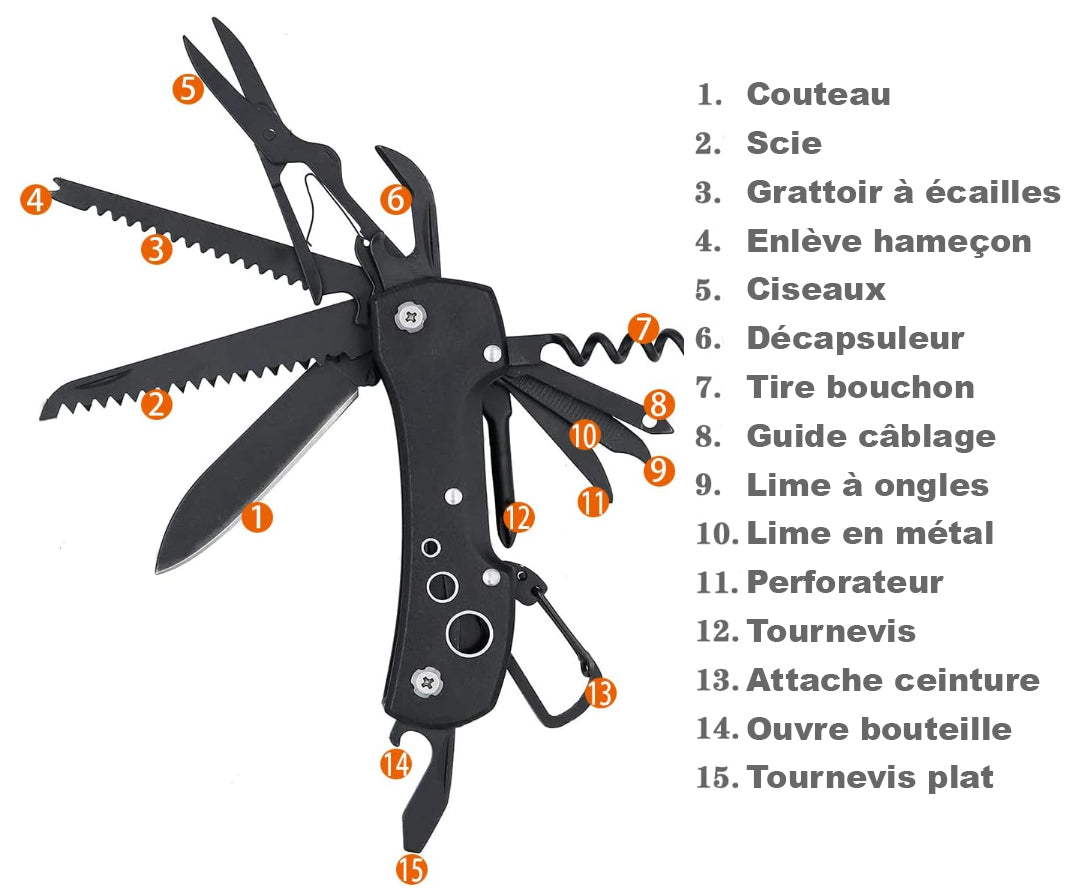 5
4
3
6
7
2
8
10
9
1
12
11
13
14
15

1. Couteau
2. Scie
3. Grattoir à écailles
4. Enlève hameçon
5. Ciseaux
6. Décapsuleur
7. Tire bouchon
8. Guide câblage
9. Lime à ongles
10. Lime en métal
11. Perforateur
12. Tournevis
13. Attache ceinture
14. Ouvre bouteille
15. Tournevis plat