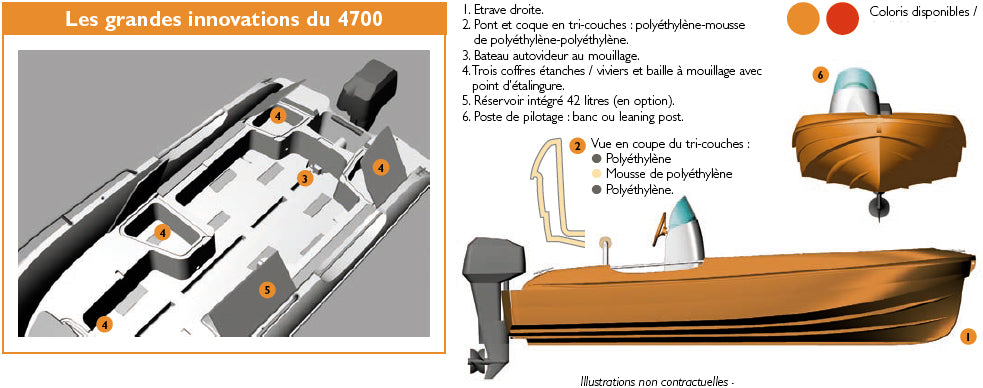 Les grandes innovations du 4700

4

4

3

4

5

4

1. Etrave droite.
2. Pont et coque en tri-couches : polyéthylène-mousse de polyéthylène-polyéthylène.
3. Bateau autovideur au mouillage.
4. Trois coffres étanches / viviers et baille à mouillage avec point d'étalingure.
5. Réservoir intégré 42 litres (en option).
6. Poste de pilotage : banc ou leaning post.

Coloris disponibles /

6

2 Vue en coupe du tri-couches :
Polyéthylène
Mousse de polyéthylène
Polyéthylène.

1

Illustrations non contractuelles -