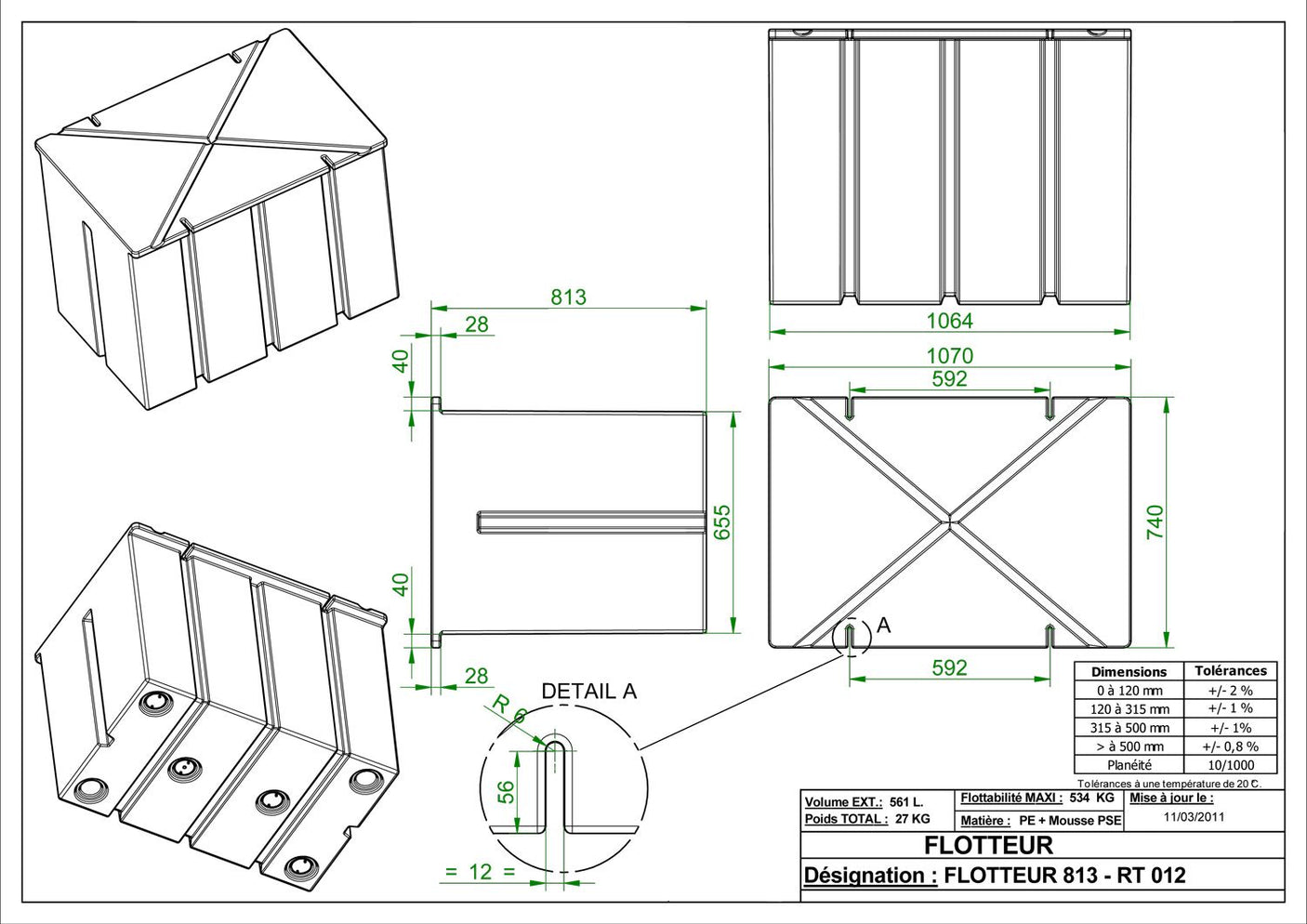 813
28
40
655
40
28
1064
1070
592
740
A
592
DETAIL A
R 6
56
= 12 =

| Dimensions | Tolérances |
|---|---|
| 0 à 120 mm | +/- 2 % |
| 120 à 315 mm | +/- 1 % |
| 315 à 500 mm | +/- 1% |
| > à 500 mm | +/- 0,8 % |
| Planéité | 10/1000 |

Tolérances à une température de 20 C.

Volume EXT.: 561 L.
Poids TOTAL : 27 KG
Flottabilité MAXI : 534 KG
Matière : PE + Mousse PSE
Mise à jour le :
11/03/2011
FLOTTEUR
Désignation : FLOTTEUR 813 - RT 012