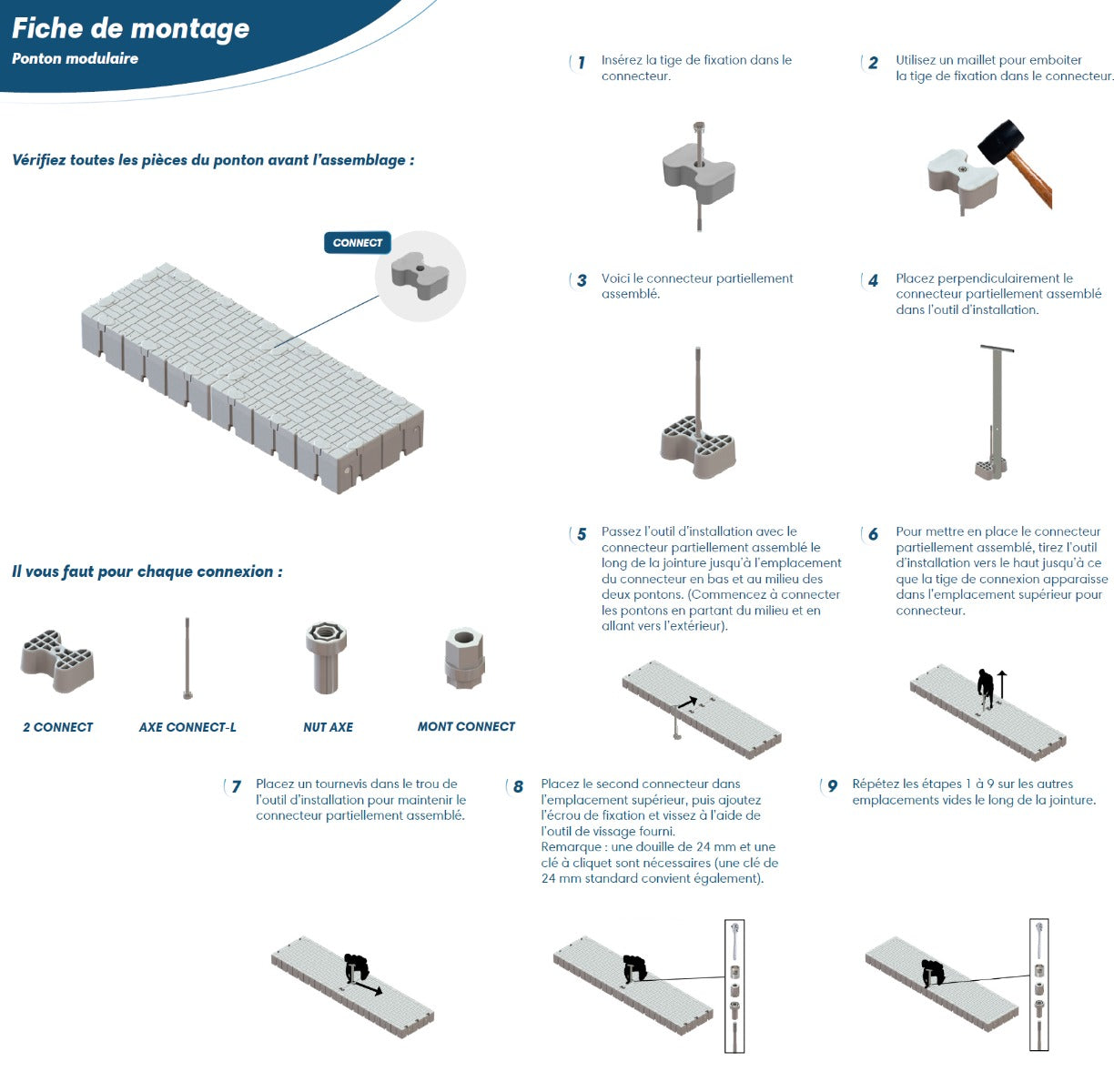 Fiche de montage
Ponton modulaire

Vérifiez toutes les pièces du ponton avant l'assemblage :

CONNECT

Il vous faut pour chaque connexion :

2 CONNECT
AXE CONNECT-L
NUT AXE
MONT CONNECT

1 Insérez la tige de fixation dans le connecteur.

2 Utilisez un maillet pour emboiter la tige de fixation dans le connecteur.

3 Voici le connecteur partiellement assemblé.

4 Placez perpendiculairement le connecteur partiellement assemblé dans l'outil d'installation.

5 Passez l'outil d'installation avec le connecteur partiellement assemblé le long de la jointure jusqu'à l'emplacement du connecteur en bas et au milieu des deux pontons. (Commencez à connecter les pontons en partant du milieu et en allant vers l'extérieur).

6 Pour mettre en place le connecteur partiellement assemblé, tirez l'outil d'installation vers le haut jusqu'à ce que la tige de connexion apparaisse dans l'emplacement supérieur pour connecteur.

7 Placez un tournevis dans le trou de l'outil d'installation pour maintenir le connecteur partiellement assemblé.

8 Placez le second connecteur dans l'emplacement supérieur, puis ajoutez l'écrou de fixation et vissez à l'aide de l'outil de vissage fourni.
Remarque : une douille de 24 mm et une clé à cliquet sont nécessaires (une clé de 24 mm standard convient également).

9 Répétez les étapes 1 à 9 sur les autres emplacements vides le long de la jointure.